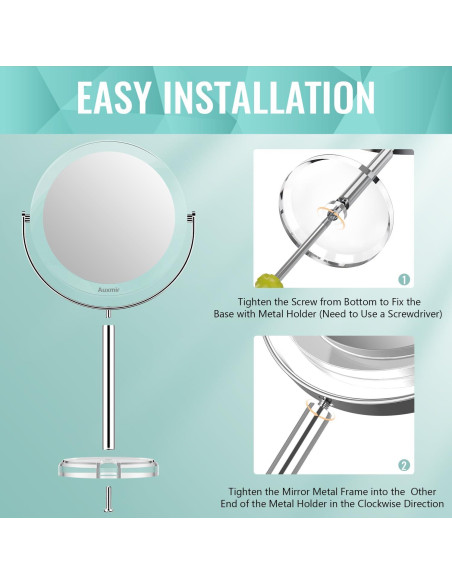 EASY INSTALLATION

Auxmir

1

Tighten the Screw from Bottom to Fix the Base with Metal Holder (Need to Use a Screwdriver)

2

Tighten the Mirror Metal Frame into the Other End of the Metal Holder in the Clockwise Direction