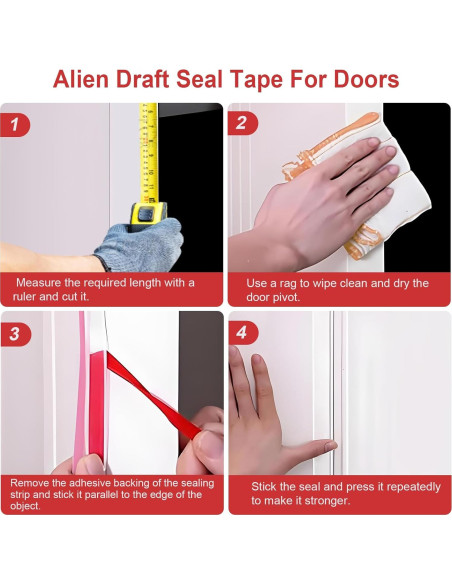 Alien Draft Seal Tape For Doors

1

Measure the required length with a ruler and cut it.

2

Use a rag to wipe clean and dry the door pivot.

3

Remove the adhesive backing of the sealing strip and stick it parallel to the edge of the object.

4

Stick the seal and press it repeatedly to make it stronger.