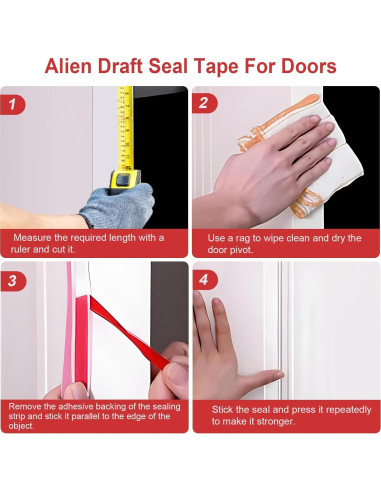 Alien Draft Seal Tape For Doors

1

Measure the required length with a ruler and cut it.

2

Use a rag to wipe clean and dry the door pivot.

3

Remove the adhesive backing of the sealing strip and stick it parallel to the edge of the object.

4

Stick the seal and press it repeatedly to make it stronger.