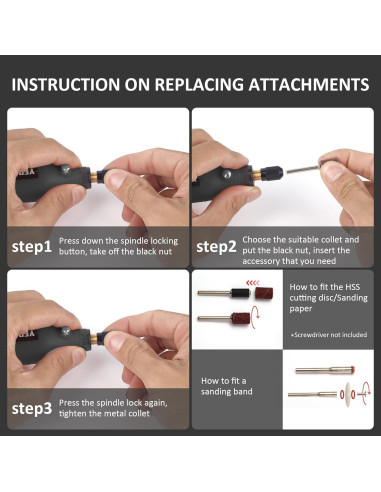 INSTRUCTION ON REPLACING ATTACHMENTS

step1 Press down the spindle locking button, take off the black nut

step2 Choose the suitable collet and put the black nut, insert the accessory that you need

step3 Press the spindle lock again, tighten the metal collet

How to fit the HSS cutting disc/Sanding paper

*Screwdriver not included

How to fit a sanding band