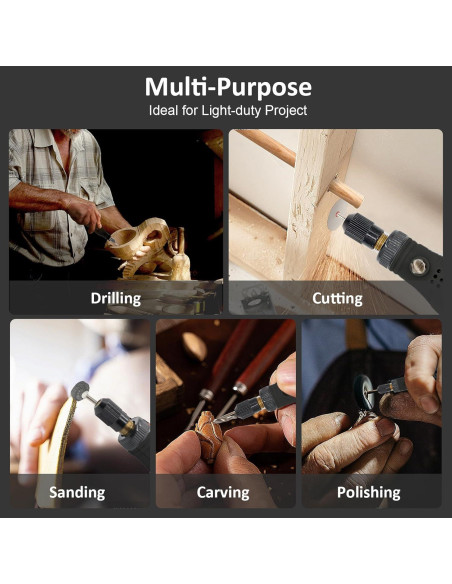 Multi-Purpose
Ideal for Light-duty Project

Drilling

Cutting

Sanding

Carving

Polishing