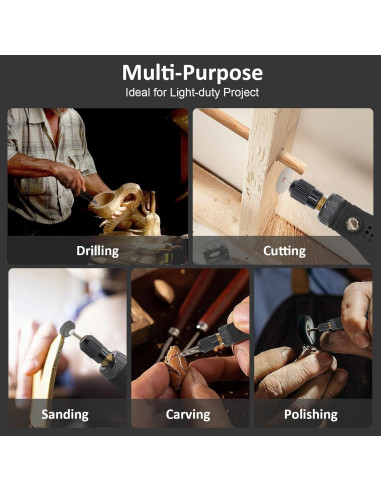 Multi-Purpose
Ideal for Light-duty Project

Drilling

Cutting

Sanding

Carving

Polishing