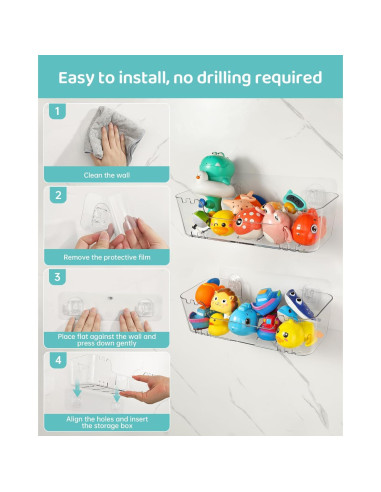 Easy to install, no drilling required

1
Clean the wall

2
Remove the protective film

3
Place flat against the wall and press down gently

4
Align the holes and insert the storage box