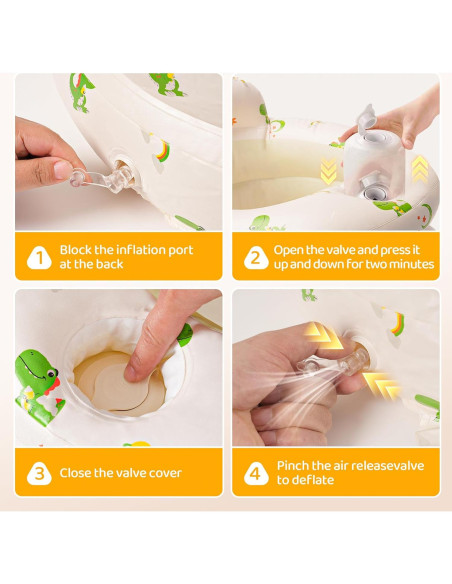 1 Block the inflation port at the back

2 Open the valve and press it up and down for two minutes

3 Close the valve cover

4 Pinch the air releasevalve to deflate