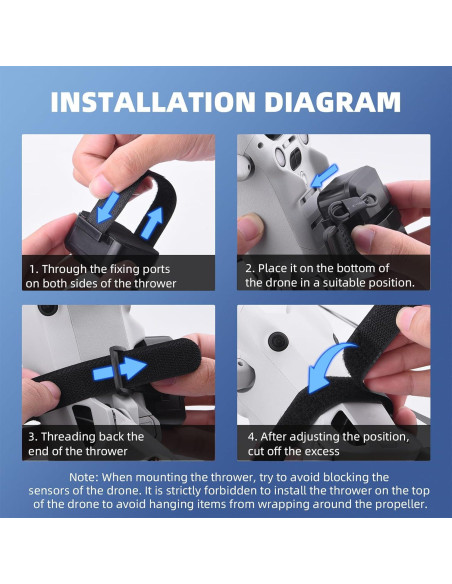 INSTALLATION DIAGRAM

1. Through the fixing ports on both sides of the thrower

2. Place it on the bottom of the drone in a suitable position.

3. Threading back the end of the thrower

4. After adjusting the position, cut off the excess

Note: When mounting the thrower, try to avoid blocking the sensors of the drone. It is strictly forbidden to install the thrower on the top of the drone to avoid hanging items from wrapping around the propeller.