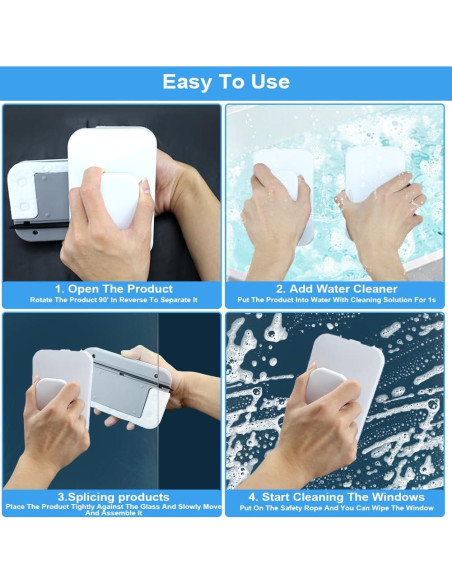 Easy To Use

1. Open The Product
Rotate The Product 90° In Reverse To Separate It

2. Add Water Cleaner
Put The Product Into Water With Cleaning Solution For 1s

3.Splicing products
Place The Product Tightly Against The Glass And Slowly Move And Assemble It

4. Start Cleaning The Windows
Put On The Safety Rope And You Can Wipe The Window