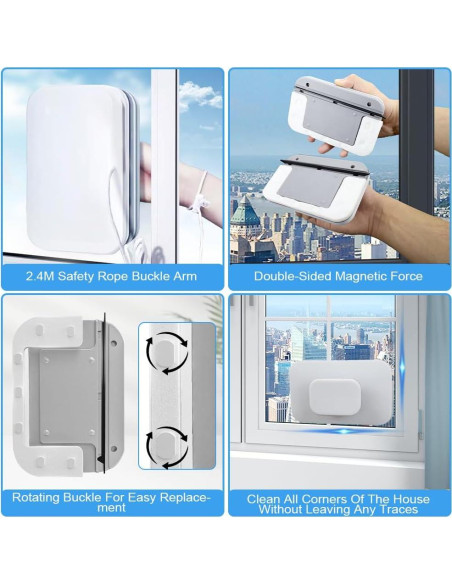 2.4M Safety Rope Buckle Arm

Double-Sided Magnetic Force

Rotating Buckle For Easy Replacement

Clean All Corners Of The House Without Leaving Any Traces