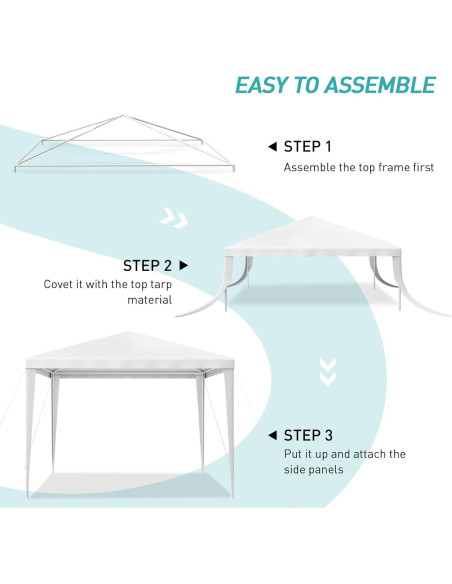 EASY TO ASSEMBLE

STEP 1
Assemble the top frame first

STEP 2
Covet it with the top tarp material

STEP 3
Put it up and attach the side panels