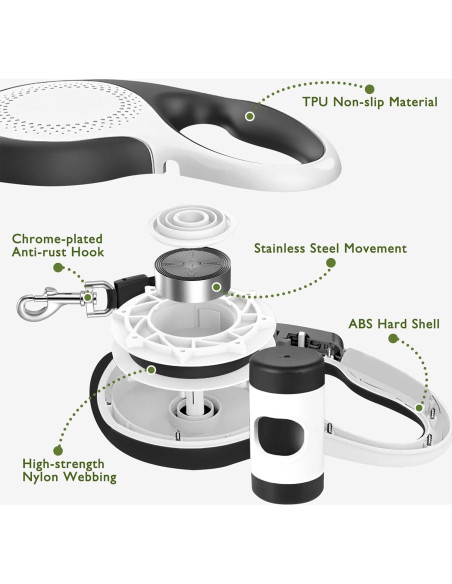 TPU Non-slip Material

Chrome-plated
Anti-rust Hook

Stainless Steel Movement

ABS Hard Shell

High-strength
Nylon Webbing