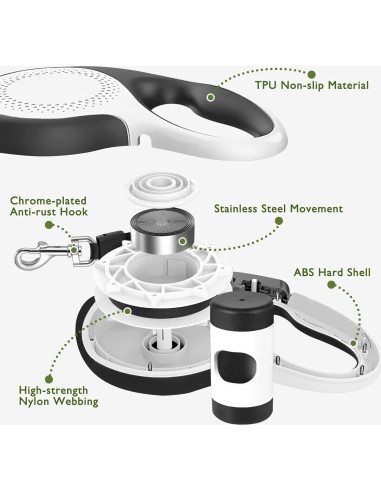 TPU Non-slip Material

Chrome-plated Anti-rust Hook

Stainless Steel Movement

ABS Hard Shell

High-strength Nylon Webbing