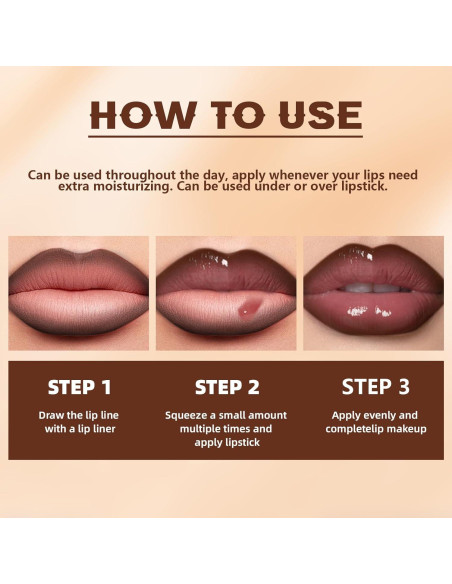 HOW TO USE

Can be used throughout the day, apply whenever your lips need extra moisturizing. Can be used under or over lipstick.

STEP 1

Draw the lip line with a lip liner

STEP 2

Squeeze a small amount multiple times and apply lipstick

STEP 3

Apply evenly and completelip makeup