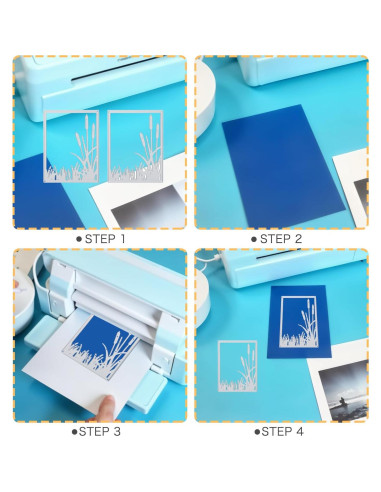 ●STEP 1

●STEP 2

●STEP 3

●STEP 4