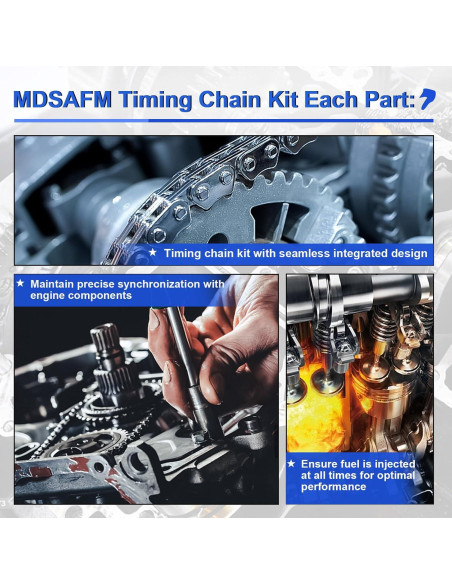 MDSAFM Timing Chain Kit Each Part:

★ Timing chain kit with seamless integrated design

★ Maintain precise synchronization with engine components

★ Ensure fuel is injected at all times for optimal performance