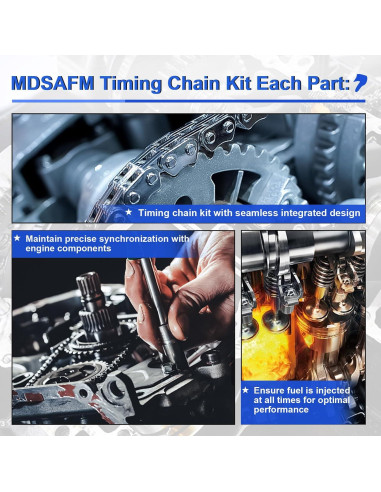 MDSAFM Timing Chain Kit Each Part:

★ Timing chain kit with seamless integrated design

★ Maintain precise synchronization with engine components

★ Ensure fuel is injected at all times for optimal performance