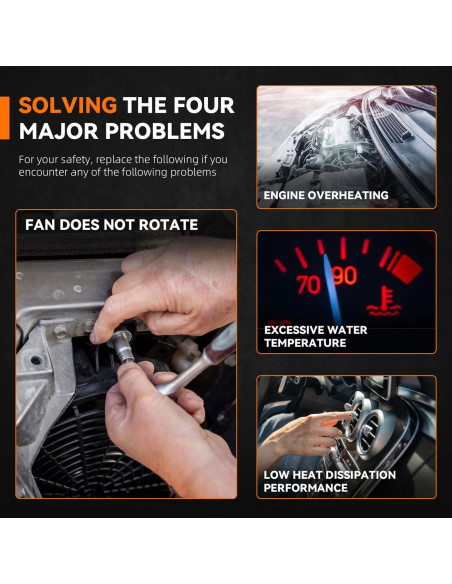 SOLVING THE FOUR MAJOR PROBLEMS

For your safety, replace the following if you encounter any of the following problems

FAN DOES NOT ROTATE

ENGINE OVERHEATING

70 90

EXCESSIVE WATER TEMPERATURE

LOW HEAT DISSIPATION PERFORMANCE