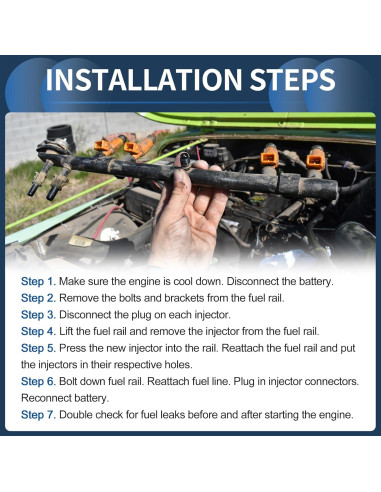 INSTALLATION STEPS

Step 1. Make sure the engine is cool down. Disconnect the battery.

Step 2. Remove the bolts and brackets from the fuel rail.

Step 3. Disconnect the plug on each injector.

Step 4. Lift the fuel rail and remove the injector from the fuel rail.

Step 5. Press the new injector into the rail. Reattach the fuel rail and put the injectors in their respective holes.

Step 6. Bolt down fuel rail. Reattach fuel line. Plug in injector connectors. Reconnect battery.

Step 7. Double check for fuel leaks before and after starting the engine.