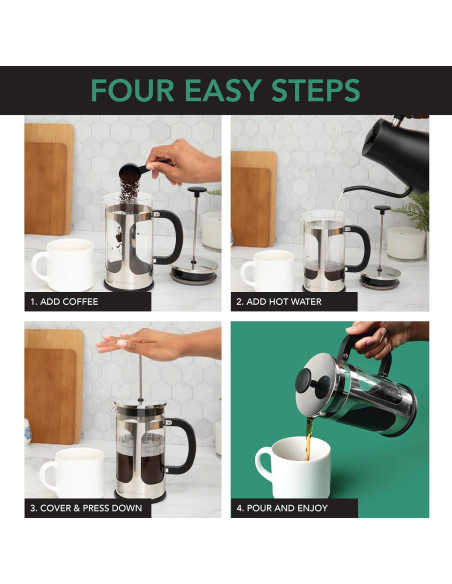 FOUR EASY STEPS

1. ADD COFFEE

2. ADD HOT WATER

3. COVER & PRESS DOWN

4. POUR AND ENJOY