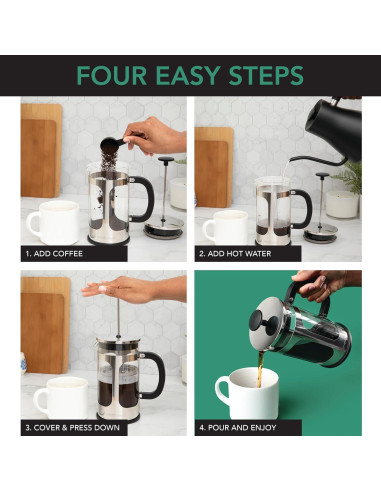 FOUR EASY STEPS

1. ADD COFFEE

2. ADD HOT WATER

3. COVER & PRESS DOWN

4. POUR AND ENJOY