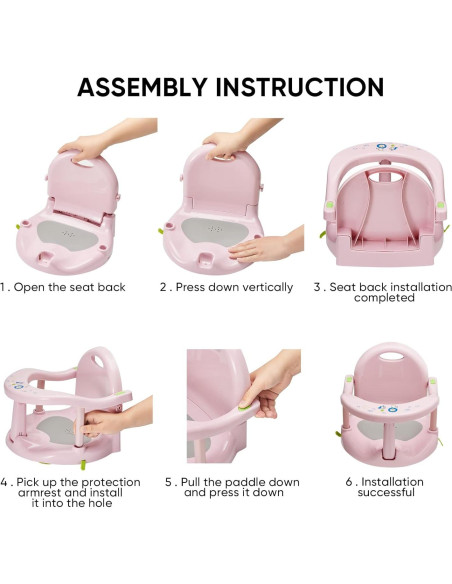 ASSEMBLY INSTRUCTION

1 . Open the seat back

2 . Press down vertically

3 . Seat back installation completed

4 . Pick up the protection armrest and install it into the hole

5 . Pull the paddle down and press it down

6 . Installation successful