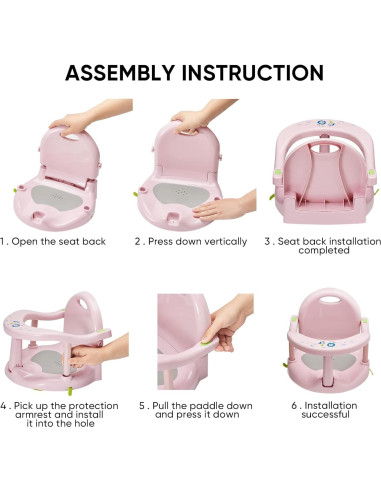 ASSEMBLY INSTRUCTION

1 . Open the seat back

2 . Press down vertically

3 . Seat back installation completed

4 . Pick up the protection armrest and install it into the hole

5 . Pull the paddle down and press it down

6 . Installation successful