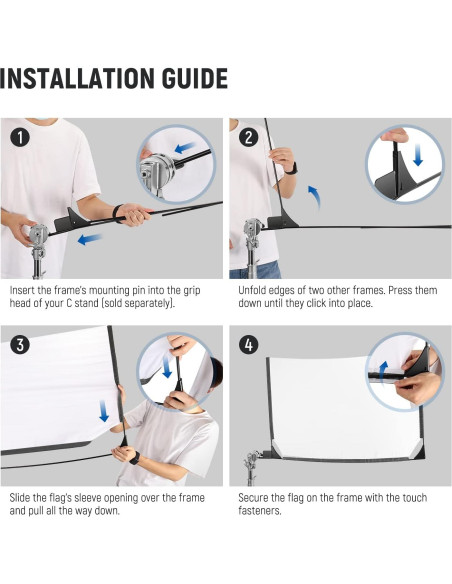 INSTALLATION GUIDE

1

Insert the frame's mounting pin into the grip head of your C stand (sold separately).

2

Unfold edges of two other frames. Press them down until they click into place.

3

Slide the flag's sleeve opening over the frame and pull all the way down.

4

Secure the flag on the frame with the touch fasteners.