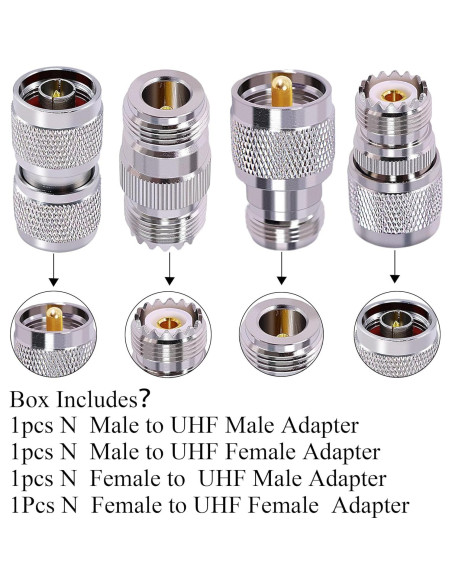 Box Includes?
1pcs N Male to UHF Male Adapter
1pcs N Male to UHF Female Adapter
1pcs N Female to UHF Male Adapter
1Pcs N Female to UHF Female Adapter