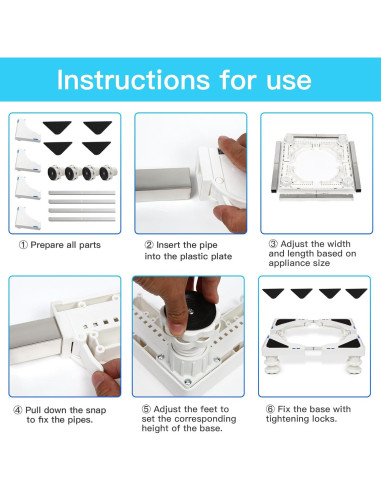 Instructions for use

① Prepare all parts

② Insert the pipe into the plastic plate

③ Adjust the width and length based on appliance size

④ Pull down the snap to fix the pipes.

⑤ Adjust the feet to set the corresponding height of the base.

⑥ Fix the base with tightening locks.