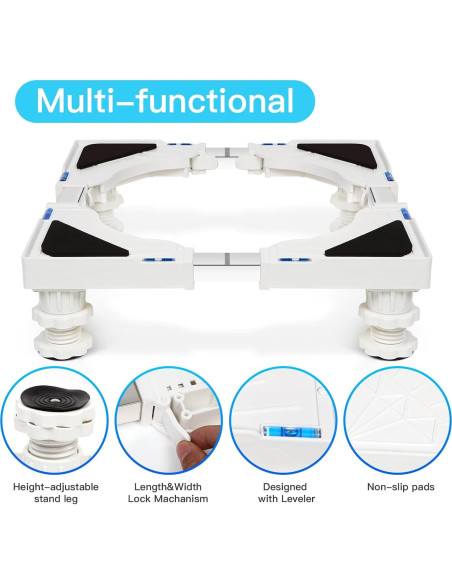 Multi-functional

Height-adjustable stand leg

Length&Width Lock Machanism

Designed with Leveler

Non-slip pads