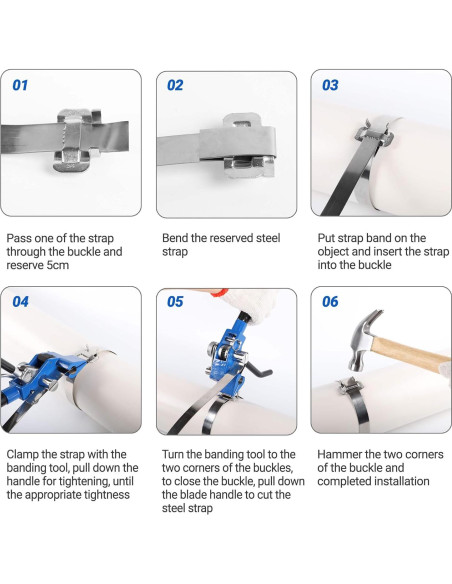 01

Pass one of the strap through the buckle and reserve 5cm

02

Bend the reserved steel strap

03

Put strap band on the object and insert the strap into the buckle

04

Clamp the strap with the banding tool, pull down the handle for tightening, until the appropriate tightness

05

Turn the banding tool to the two corners of the buckles, to close the buckle, pull down the blade handle to cut the steel strap

06

Hammer the two corners of the buckle and completed installation