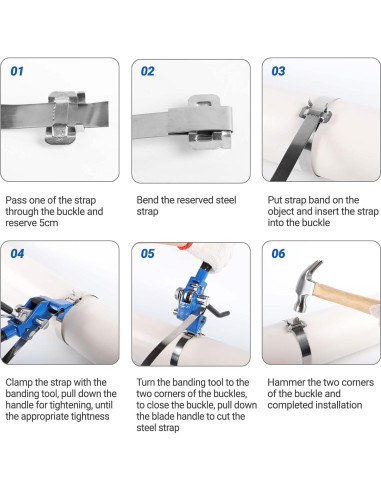 01

Pass one of the strap through the buckle and reserve 5cm

02

Bend the reserved steel strap

03

Put strap band on the object and insert the strap into the buckle

04

Clamp the strap with the banding tool, pull down the handle for tightening, until the appropriate tightness

05

Turn the banding tool to the two corners of the buckles, to close the buckle, pull down the blade handle to cut the steel strap

06

Hammer the two corners of the buckle and completed installation