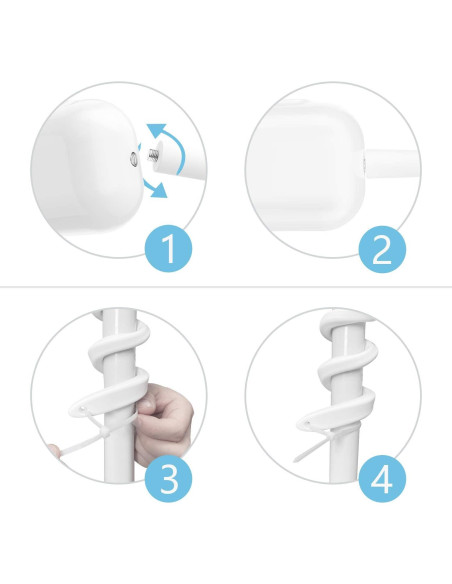 1

2

3

4