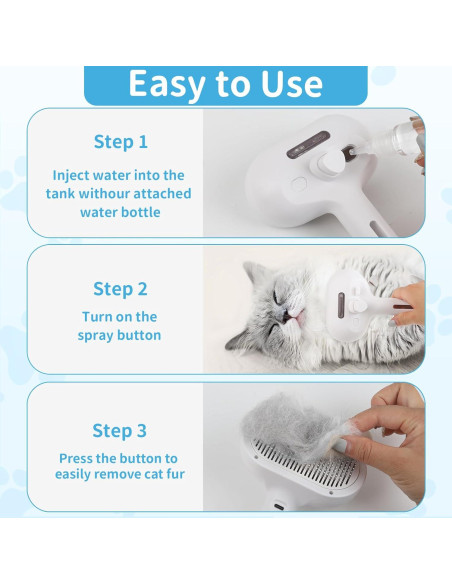 Easy to Use

Step 1

Inject water into the tank withour attached water bottle

Step 2

Turn on the spray button

Step 3

Press the button to easily remove cat fur