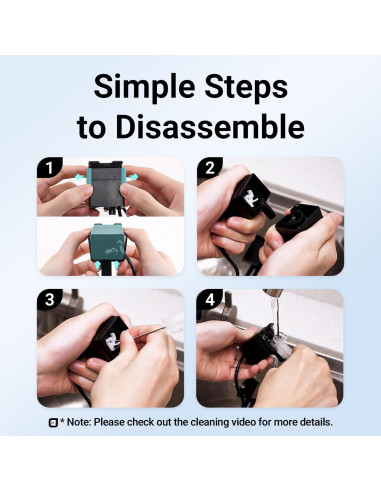 Simple Steps to Disassemble

1

2

3

4

* Note: Please check out the cleaning video for more details.