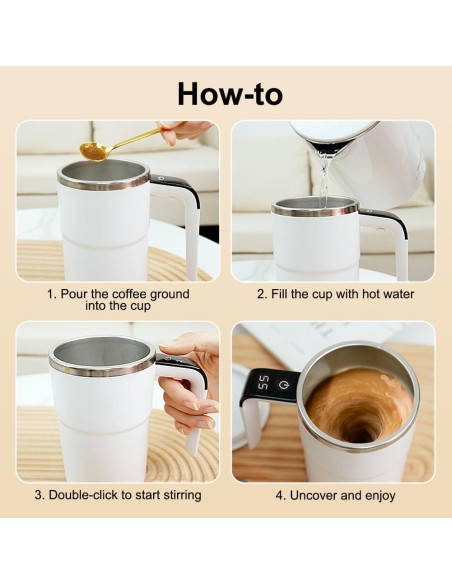 How-to

1. Pour the coffee ground into the cup

2. Fill the cup with hot water

3. Double-click to start stirring

55

4. Uncover and enjoy