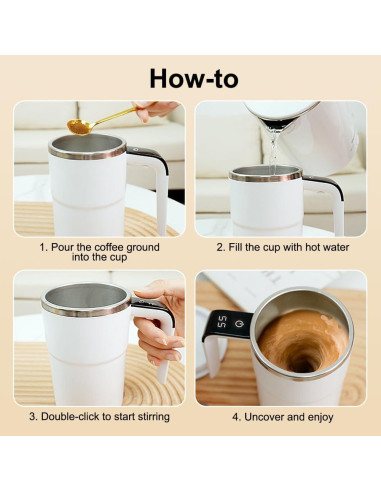 How-to

1. Pour the coffee ground into the cup

2. Fill the cup with hot water

3. Double-click to start stirring

55

4. Uncover and enjoy