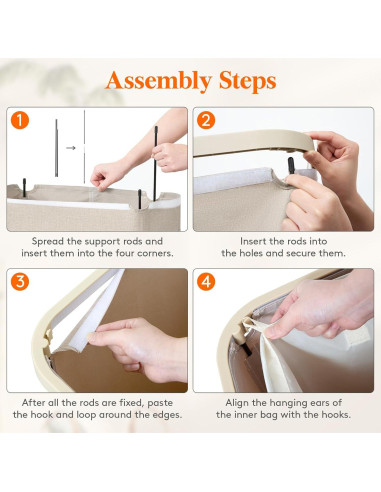 Assembly Steps

1

Spread the support rods and insert them into the four corners.

2

Insert the rods into the holes and secure them.

3

After all the rods are fixed, paste the hook and loop around the edges.

4

Align the hanging ears of the inner bag with the hooks.