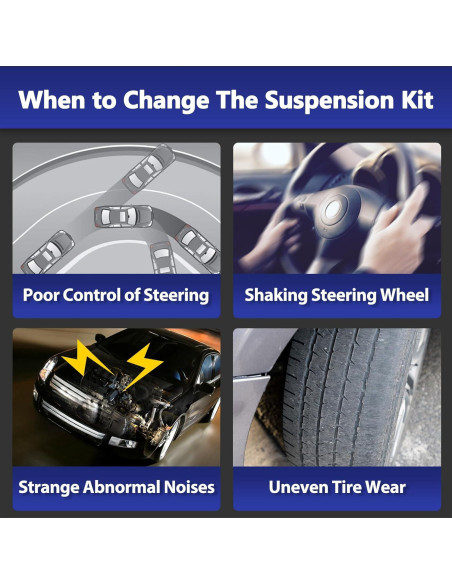 When to Change The Suspension Kit

Poor Control of Steering

Shaking Steering Wheel

Strange Abnormal Noises

Uneven Tire Wear