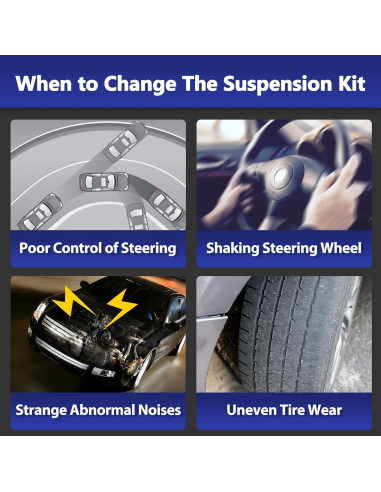 When to Change The Suspension Kit

Poor Control of Steering

Shaking Steering Wheel

Strange Abnormal Noises

Uneven Tire Wear