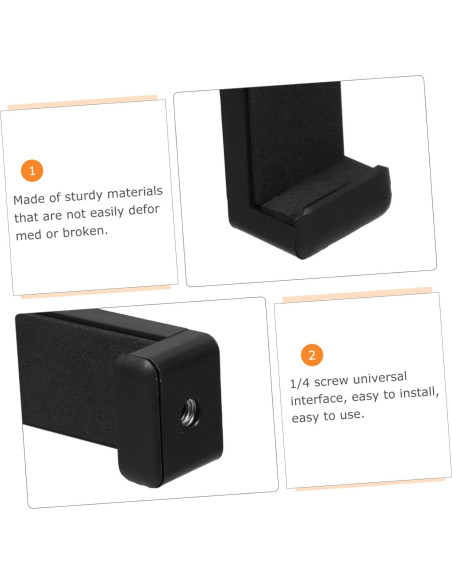 1

Made of sturdy materials that are not easily defor med or broken.

2

1/4 screw universal interface, easy to install, easy to use.