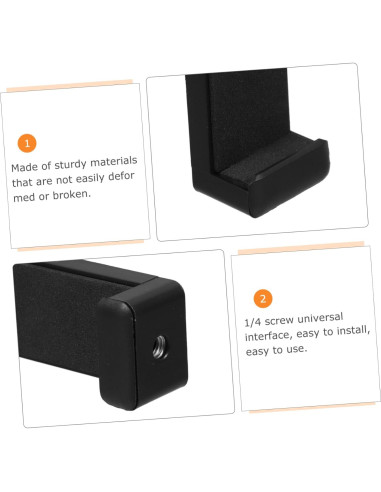 1

Made of sturdy materials that are not easily defor med or broken.

2

1/4 screw universal interface, easy to install, easy to use.