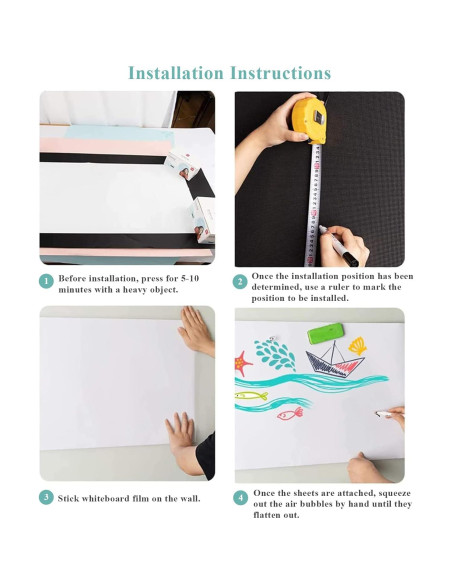 Installation Instructions

1 Before installation, press for 5-10 minutes with a heavy object.

2 Once the installation position has been determined, use a ruler to mark the position to be installed.

3 Stick whiteboard film on the wall.

4 Once the sheets are attached, squeeze out the air bubbles by hand until they flatten out.