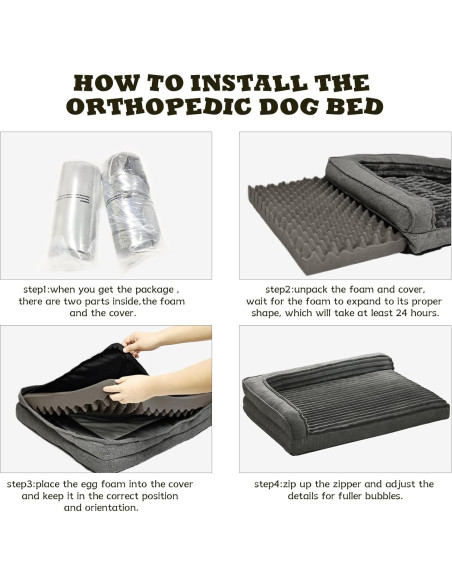 HOW TO INSTALL THE ORTHOPEDIC DOG BED

step1:when you get the package , there are two parts inside,the foam and the cover.

step2:unpack the foam and cover, wait for the foam to expand to its proper shape, which will take at least 24 hours.

step3:place the egg foam into the cover and keep it in the correct position and orientation.

step4:zip up the zipper and adjust the details for fuller bubbles.