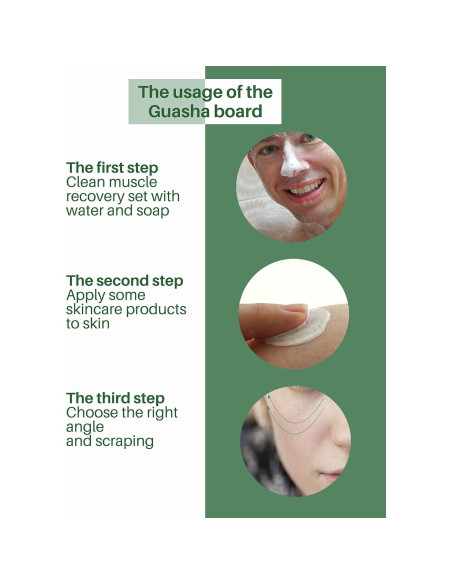 The usage of the Guasha board

The first step
Clean muscle recovery set with water and soap

The second step
Apply some skincare products to skin

The third step
Choose the right angle
and scraping