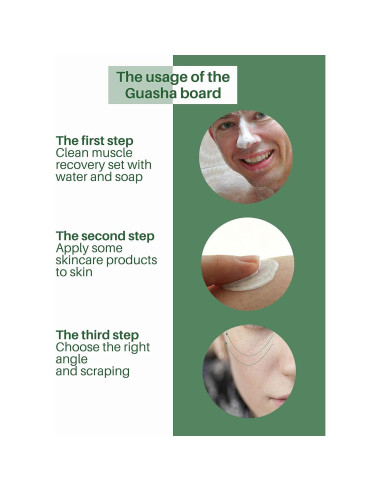 The usage of the Guasha board

The first step
Clean muscle recovery set with water and soap

The second step
Apply some skincare products to skin

The third step
Choose the right angle
and scraping