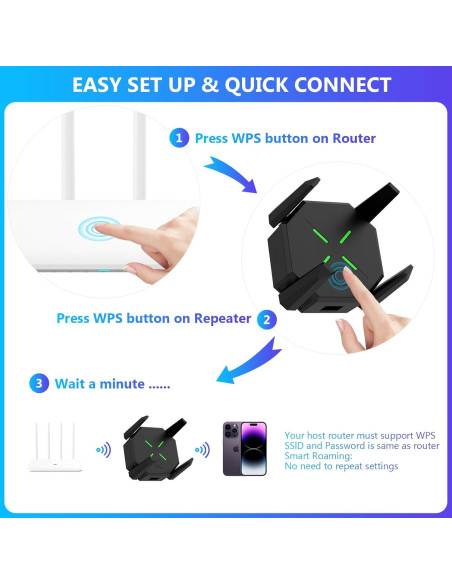 EASY SET UP & QUICK CONNECT

1 Press WPS button on Router

Press WPS button on Repeater 2

3 Wait a minute ......

Your host router must support WPS
SSID and Password is same as router
Smart Roaming:
No need to repeat settings