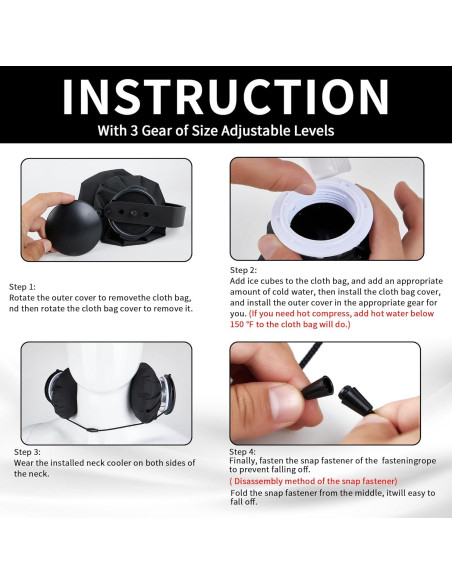 INSTRUCTION
With 3 Gear of Size Adjustable Levels

Step 1:
Rotate the outer cover to removethe cloth bag, nd then rotate the cloth bag cover to remove it.

Step 2:
Add ice cubes to the cloth bag, and add an appropriate amount of cold water, then install the cloth bag cover, and install the outer cover in the appropriate gear for you. (If you need hot compress, add hot water below 150 °F to the cloth bag will do.)

Step 3:
Wear the installed neck cooler on both sides of the neck.

Step 4:
Finally, fasten the snap fastener of the fasteningrope to prevent falling off.
( Disassembly method of the snap fastener)
Fold the snap fastener from the middle, itwill easy to fall off.