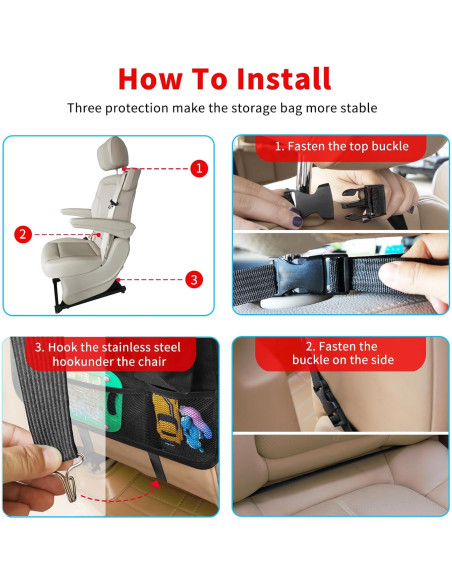 How To Install

Three protection make the storage bag more stable

1

2

3

1. Fasten the top buckle

3. Hook the stainless steel hookunder the chair

2. Fasten the buckle on the side