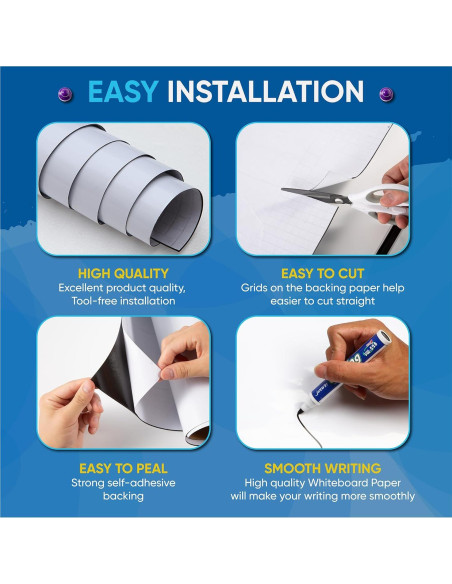 EASY INSTALLATION

HIGH QUALITY
Excellent product quality, Tool-free installation

EASY TO CUT
Grids on the backing paper help easier to cut straight

EASY TO PEAL
Strong self-adhesive backing

SMOOTH WRITING
High quality Whiteboard Paper will make your writing more smoothly