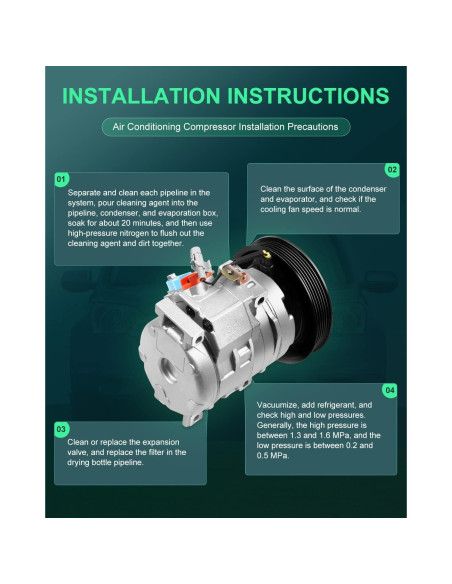 INSTALLATION INSTRUCTIONS

Air Conditioning Compressor Installation Precautions

01

Separate and clean each pipeline in the system, pour cleaning agent into the pipeline, condenser, and evaporation box, soak for about 20 minutes, and then use high-pressure nitrogen to flush out the cleaning agent and dirt together.

02

Clean the surface of the condenser and evaporator, and check if the cooling fan speed is normal.

03

Clean or replace the expansion valve, and replace the filter in the drying bottle pipeline.

04

Vacuumize, add refrigerant, and check high and low pressures. Generally, the high pressure is between 1.3 and 1.6 MPa, and the low pressure is between 0.2 and 0.5 MPa.