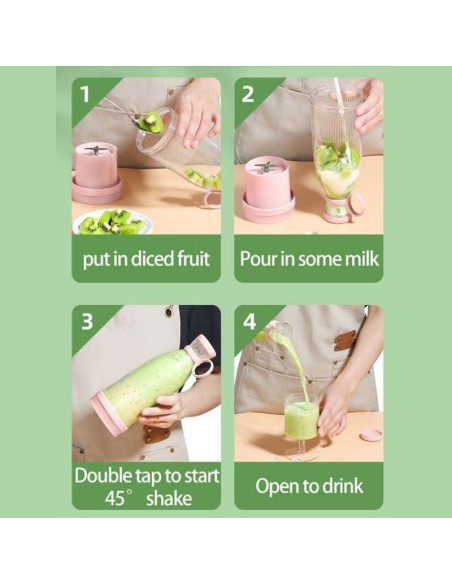 1

put in diced fruit

2

Pour in some milk

3

Double tap to start 45° shake

4

Open to drink